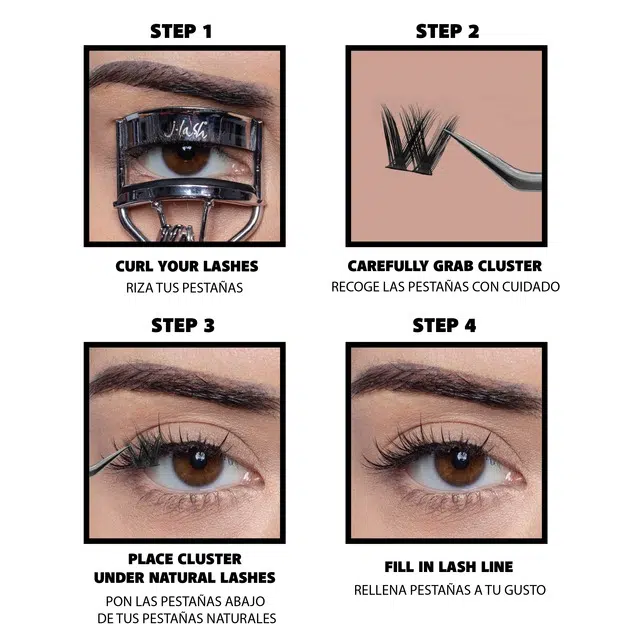 STEP 1

J·lash

CURL YOUR LASHES
RIZA TUS PESTAÑAS

STEP 2

CAREFULLY GRAB CLUSTER
RECOGE LAS PESTAÑAS CON CUIDADO

STEP 3

PLACE CLUSTER UNDER NATURAL LASHES
PON LAS PESTAÑAS ABAJO DE TUS PESTAÑAS NATURALES

STEP 4

FILL IN LASH LINE
RELLENA PESTAÑAS A TU GUSTO